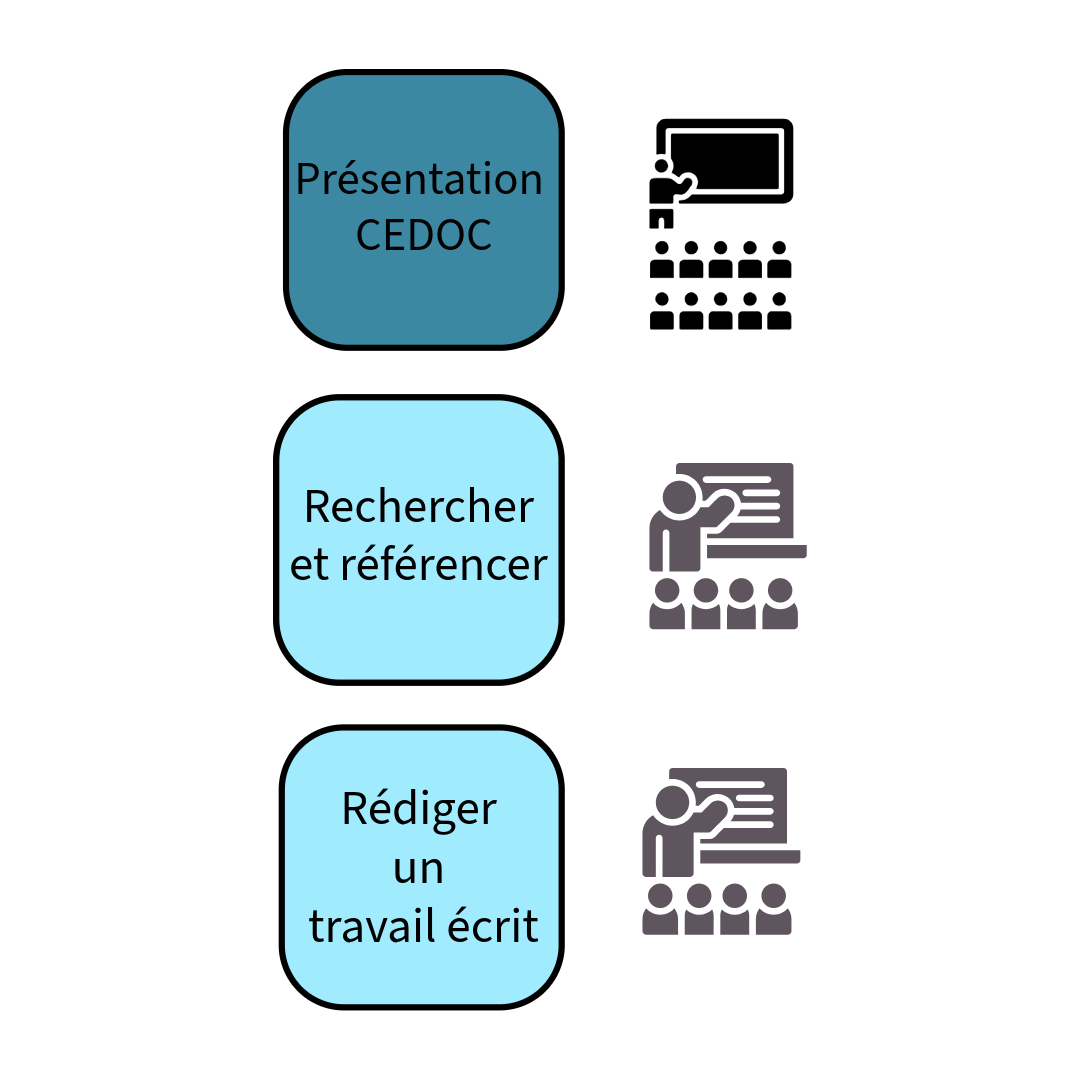 Présentation CEDOC

Rechercher et référencer

Rédiger un travail écrit